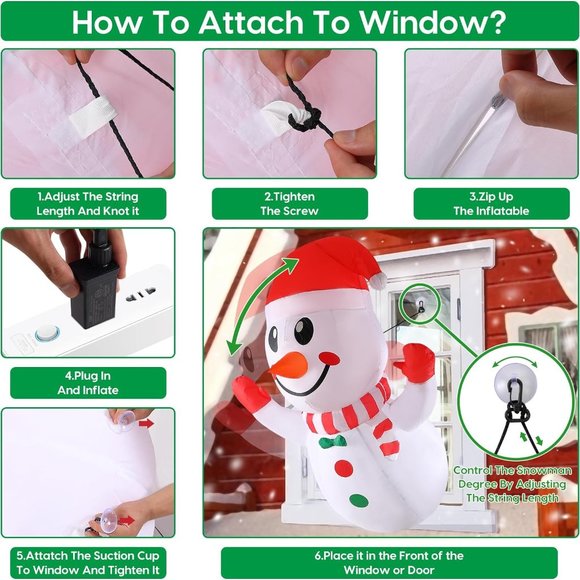 How To Attach To Window?

1.Adjust The String Length And Knot it

2.Tighten The Screw

3.Zip Up The Inflatable

4.Plug In And Inflate

Control The Snowman Degree By Adjusting The String Length

5.Attatch The Suction Cup To Window And Tighten It

6.Place it in the Front of the Window or Door